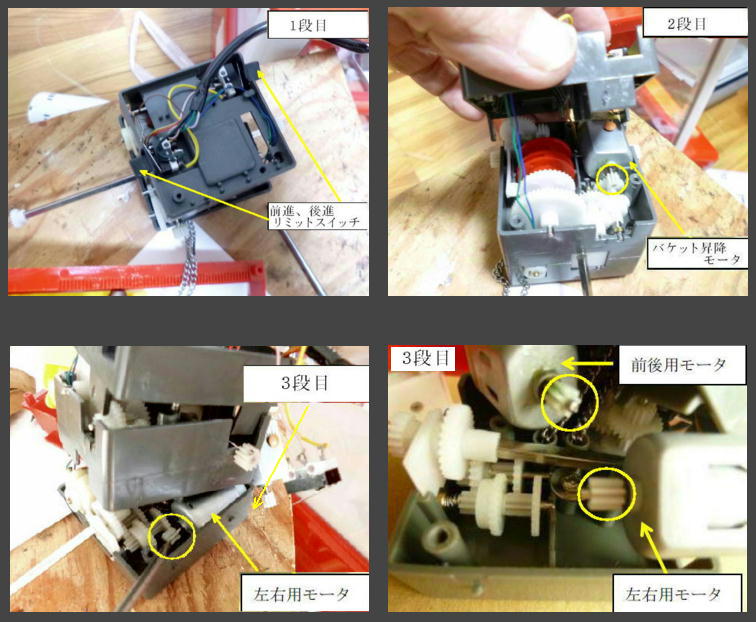 1段目

前進、後進
リミットスイッチ

2段目

バケット昇降
モータ

3段目

左右用モータ

3段目

前後用モータ

左右用モータ