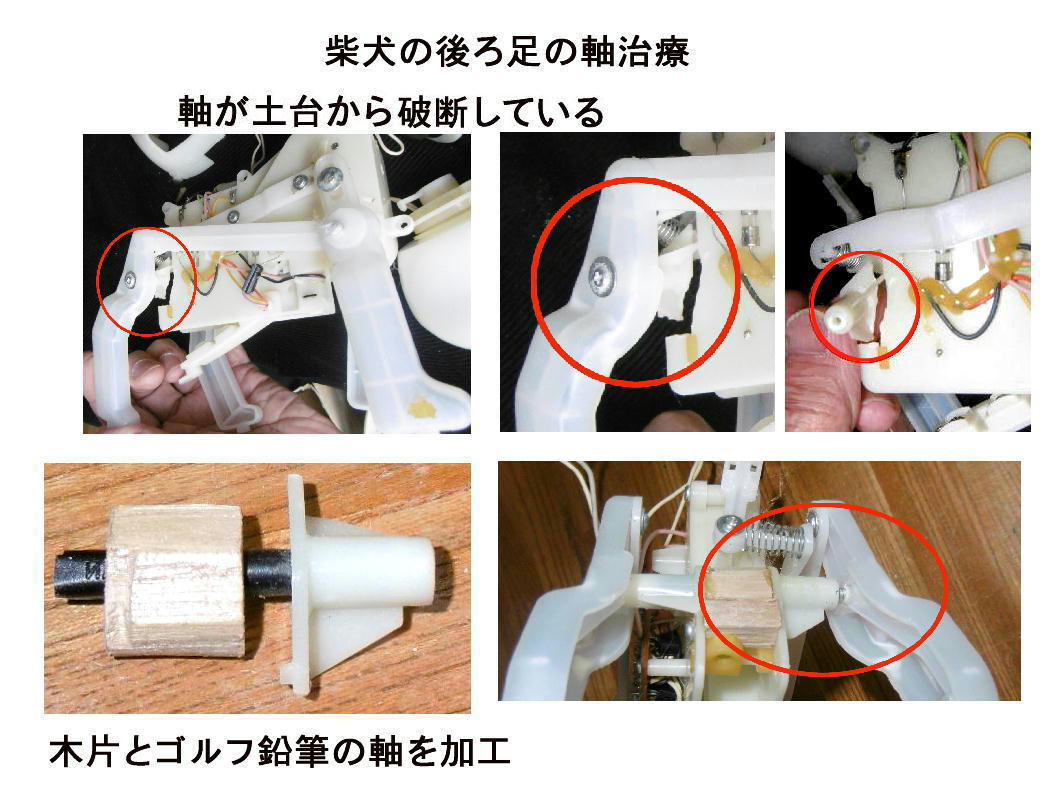 柴犬の後ろ足の軸治療

軸が土台から破断している

木片とゴルフ鉛筆の軸を加工